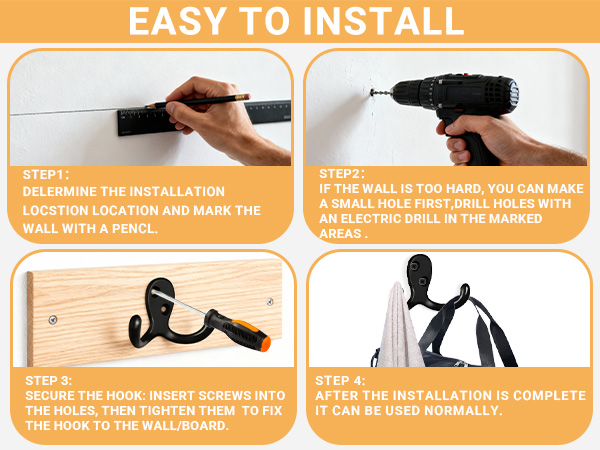 EASY TO INSTALL

STEP1:
DELERMINE THE INSTALLATION LOCSTION LOCATION AND MARK THE WALL WITH A PENCL.

STEP2:
IF THE WALL IS TOO HARD, YOU CAN MAKE A SMALL HOLE FIRST,DRILL HOLES WITH AN ELECTRIC DRILL IN THE MARKED AREAS .

STEP 3:
SECURE THE HOOK: INSERT SCREWS INTO THE HOLES, THEN TIGHTEN THEM TO FIX THE HOOK TO THE WALL/BOARD.

STEP 4:
AFTER THE INSTALLATION IS COMPLETE IT CAN BE USED NORMALLY.