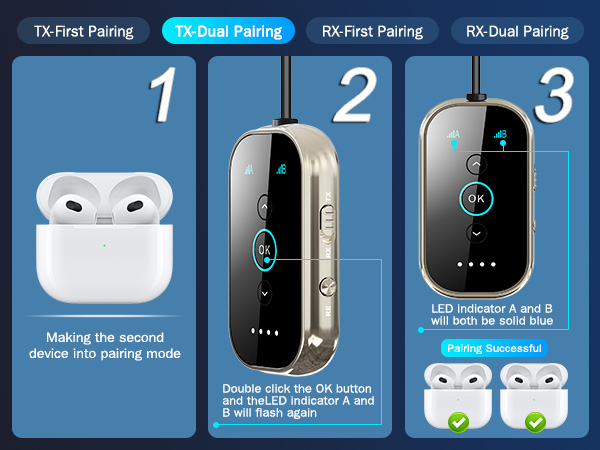 TX-First Pairing TX-Dual Pairing RX-First Pairing RX-Dual Pairing

1

Making the second device into pairing mode

2

A B

OK

TX

RX

RE

Double click the OK button and theLED indicator A and B will flash again

3

A B

OK

LED indicator A and B will both be solid blue

Pairing Successful