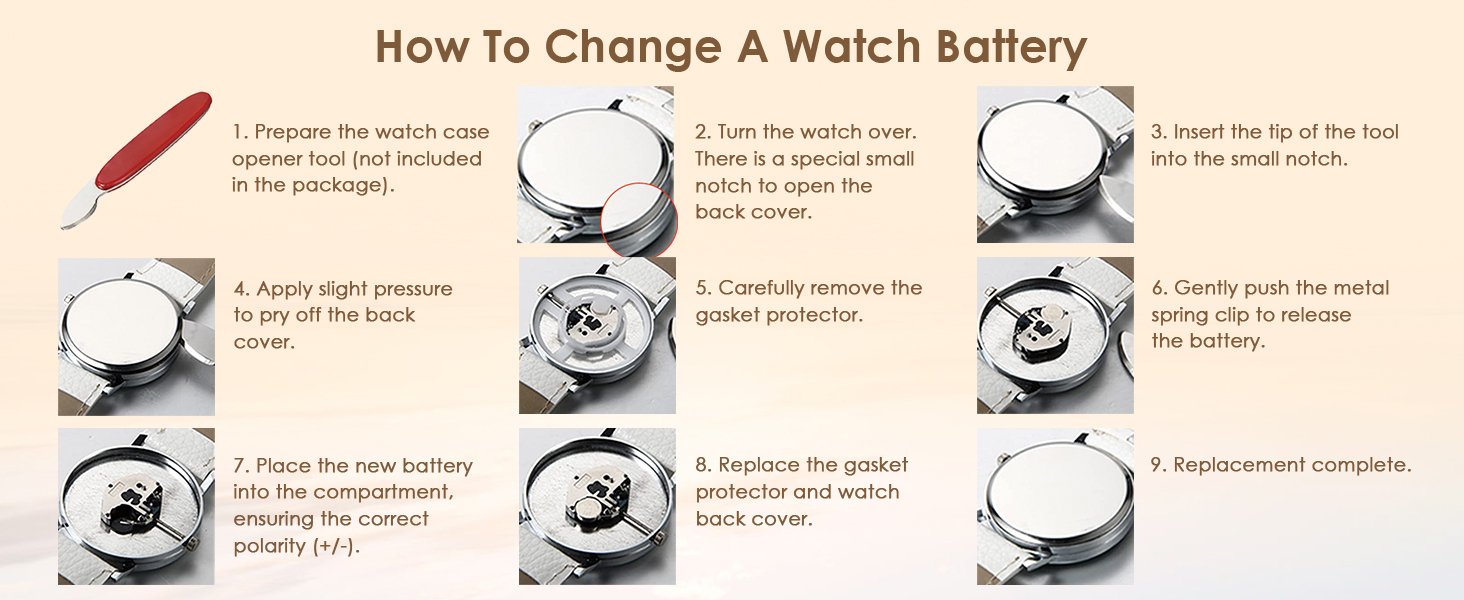 How To Change A Watch Battery

1. Prepare the watch case opener tool (not included in the package).

2. Turn the watch over. There is a special small notch to open the back cover.

3. Insert the tip of the tool into the small notch.

4. Apply slight pressure to pry off the back cover.

5. Carefully remove the gasket protector.

6. Gently push the metal spring clip to release the battery.

7. Place the new battery into the compartment, ensuring the correct polarity (+/-).

8. Replace the gasket protector and watch back cover.

9. Replacement complete.