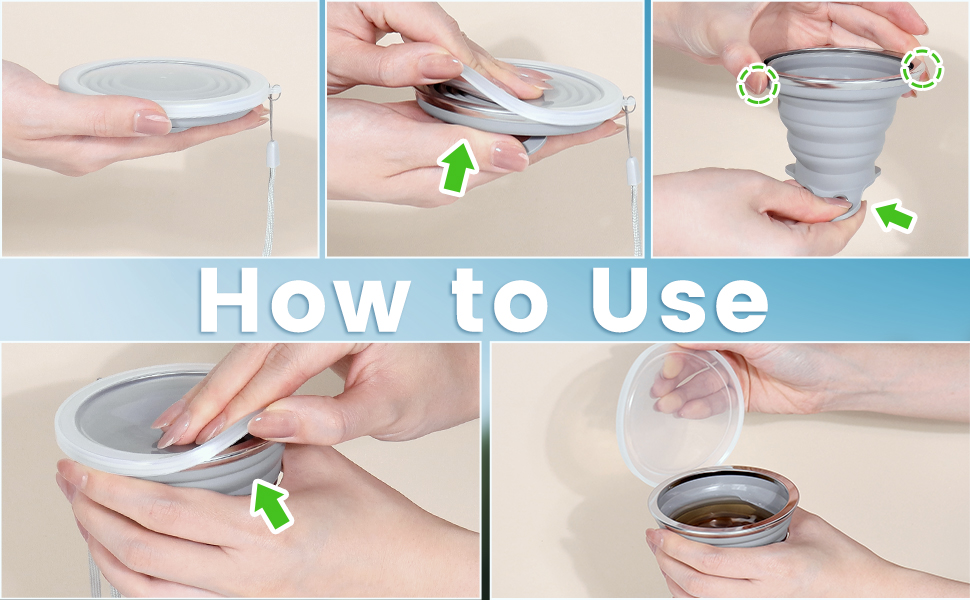 How to Use