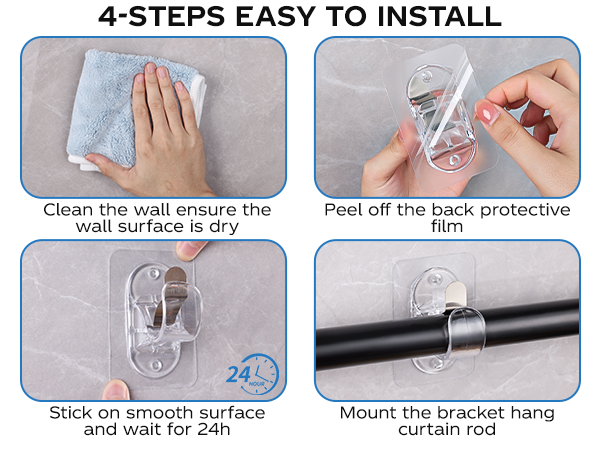 4-STEPS EASY TO INSTALL

Clean the wall ensure the wall surface is dry

Peel off the back protective film

24 HOUR

Stick on smooth surface and wait for 24h

Mount the bracket hang curtain rod