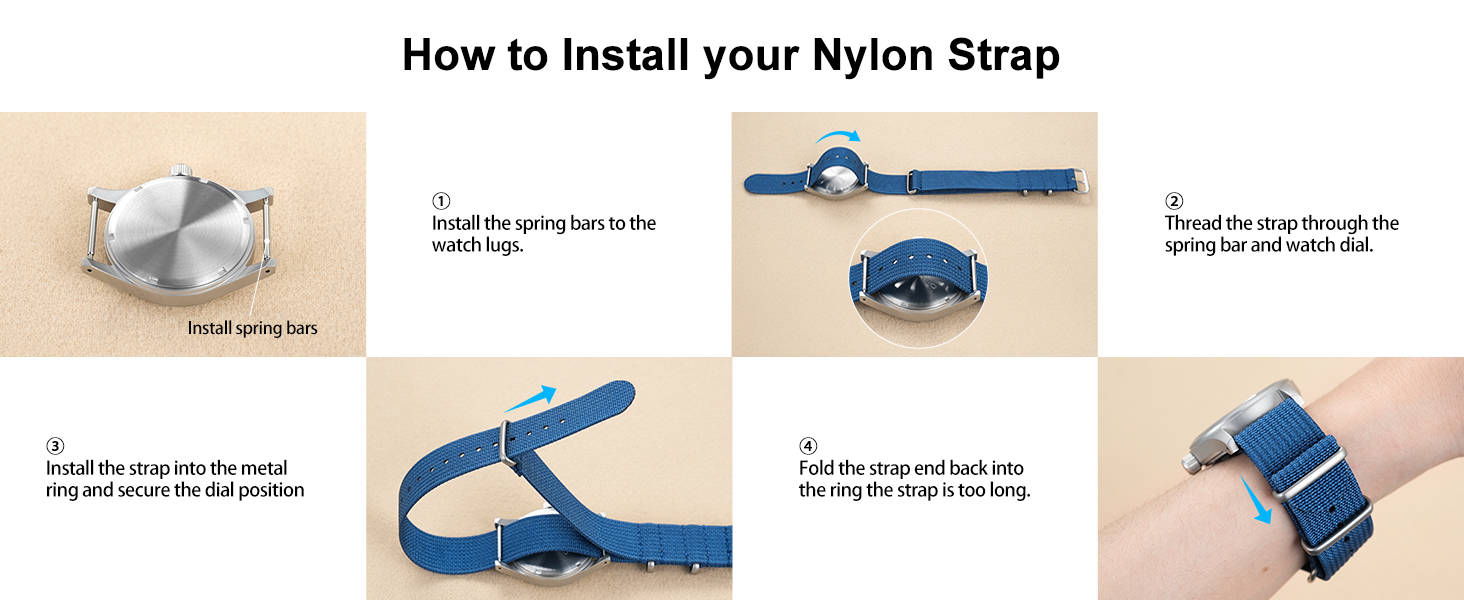 How to Install your Nylon Strap

Install spring bars

①
Install the spring bars to the watch lugs.

②
Thread the strap through the spring bar and watch dial.

③
Install the strap into the metal ring and secure the dial position

④
Fold the strap end back into the ring the strap is too long.