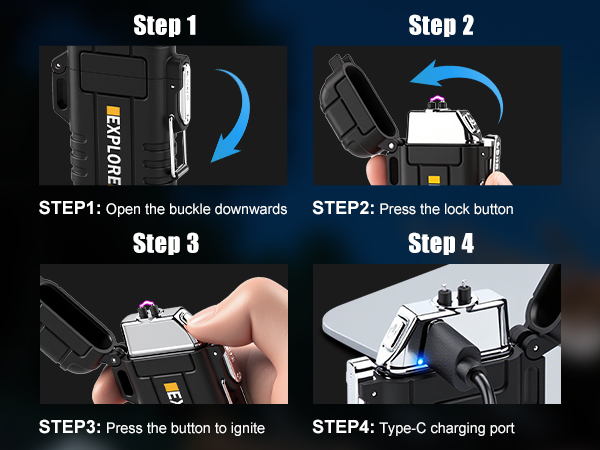 Step 1

EXPLORE

STEP1: Open the buckle downwards

Step 2

STEP2: Press the lock button

Step 3

EX

STEP3: Press the button to ignite

Step 4

STEP4: Type-C charging port