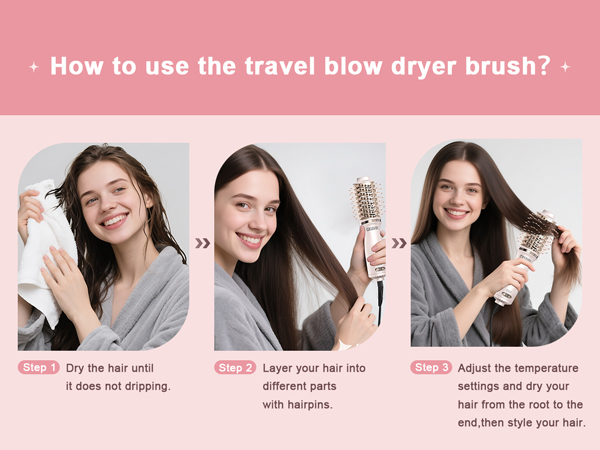 How to use the travel blow dryer brush?

Step 1 Dry the hair until it does not dripping.

Step 2 Layer your hair into different parts with hairpins.

Step 3 Adjust the temperature settings and dry your hair from the root to the end,then style your hair.