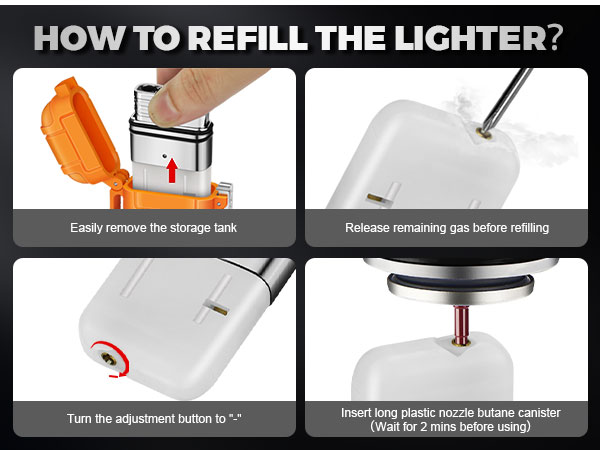 HOW TO REFILL THE LIGHTER?

Easily remove the storage tank

Release remaining gas before refilling

Turn the adjustment button to "-"

Insert long plastic nozzle butane canister
(Wait for 2 mins before using)