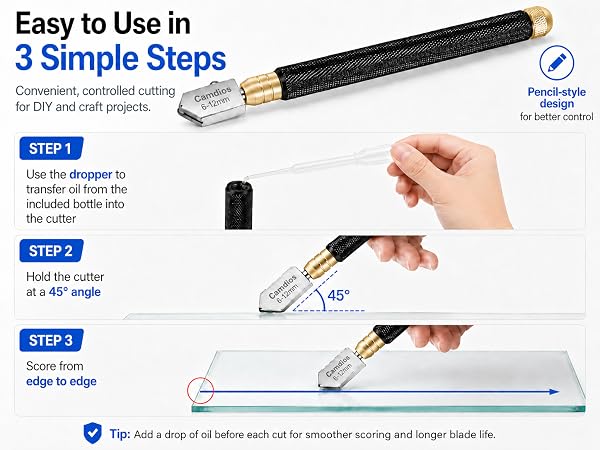 Easy to Use in
3 Simple Steps

Convenient, controlled cutting for DIY and craft projects.

Camdios
6-12mm

Pencil-style design
for better control

STEP 1

Use the dropper to transfer oil from the included bottle into the cutter

STEP 2

Hold the cutter at a 45° angle

Camdios
6-12mm

45°

STEP 3

Score from edge to edge

Camdios
6-12mm

Tip: Add a drop of oil before each cut for smoother scoring and longer blade life.