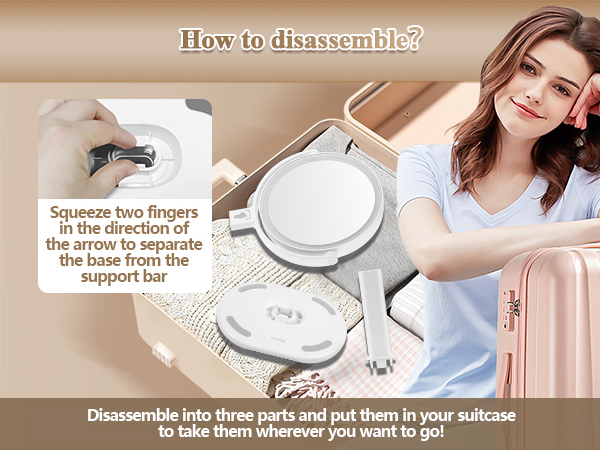 How to disassemble?

Squeeze two fingers in the direction of the arrow to separate the base from the support bar

Disassemble into three parts and put them in your suitcase to take them wherever you want to go!