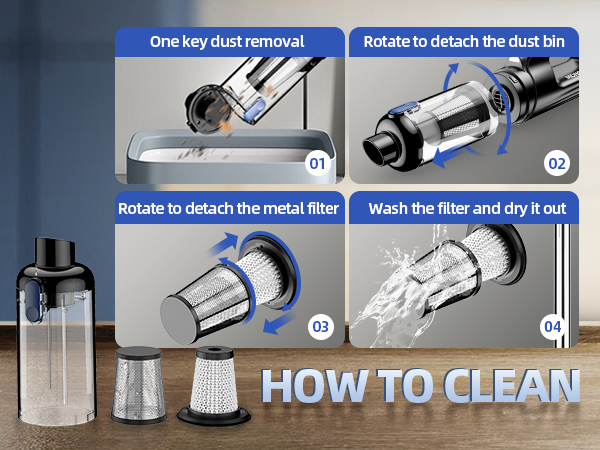 One key dust removal

01

Rotate to detach the dust bin

02

Rotate to detach the metal filter

03

Wash the filter and dry it out

04

HOW TO CLEAN