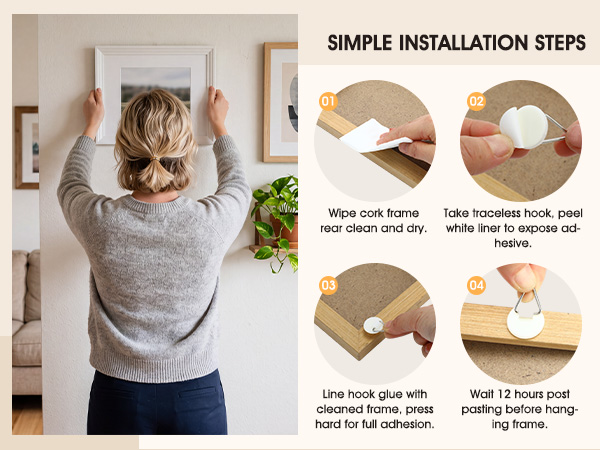 SIMPLE INSTALLATION STEPS

01

Wipe cork frame rear clean and dry.

02

Take traceless hook, peel white liner to expose adhesive.

03

Line hook glue with cleaned frame, press hard for full adhesion.

04

Wait 12 hours post pasting before hanging frame.