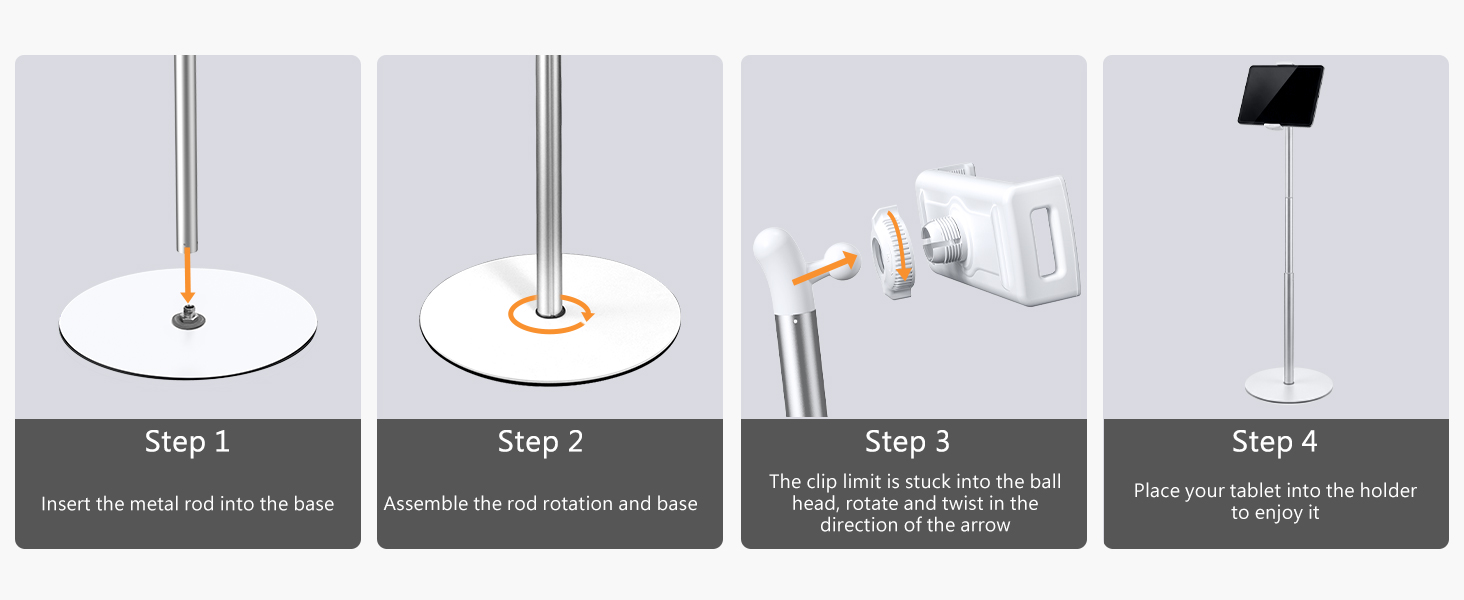 Step 1

Insert the metal rod into the base

Step 2

Assemble the rod rotation and base

Step 3

The clip limit is stuck into the ball head, rotate and twist in the direction of the arrow

Step 4

Place your tablet into the holder to enjoy it