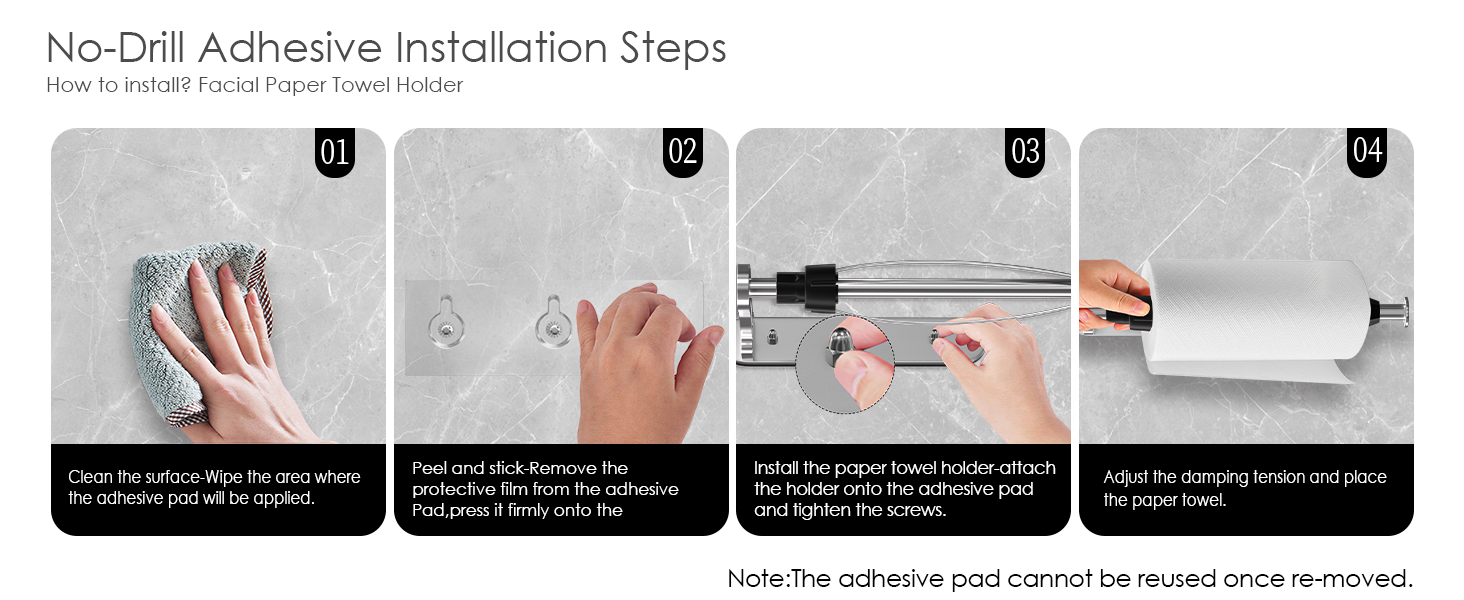 No-Drill Adhesive Installation Steps
How to install? Facial Paper Towel Holder

01

Clean the surface-Wipe the area where the adhesive pad will be applied.

02

Peel and stick-Remove the protective film from the adhesive Pad,press it firmly onto the

03

Install the paper towel holder-attach the holder onto the adhesive pad and tighten the screws.

04

Adjust the damping tension and place the paper towel.

Note:The adhesive pad cannot be reused once re-moved.