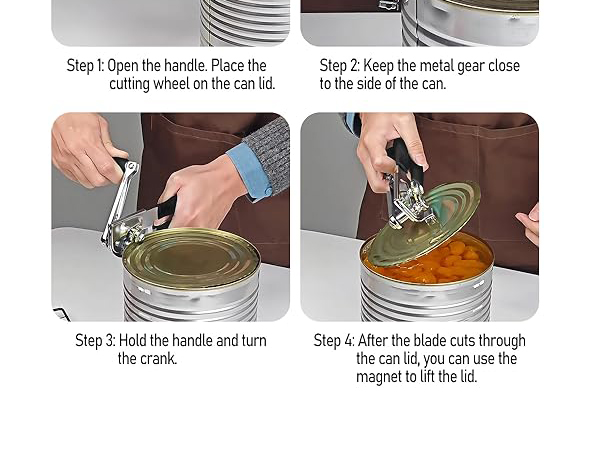 Step 1: Open the handle. Place the cutting wheel on the can lid.

Step 2: Keep the metal gear close to the side of the can.

Step 3: Hold the handle and turn the crank.

Step 4: After the blade cuts through the can lid, you can use the magnet to lift the lid.