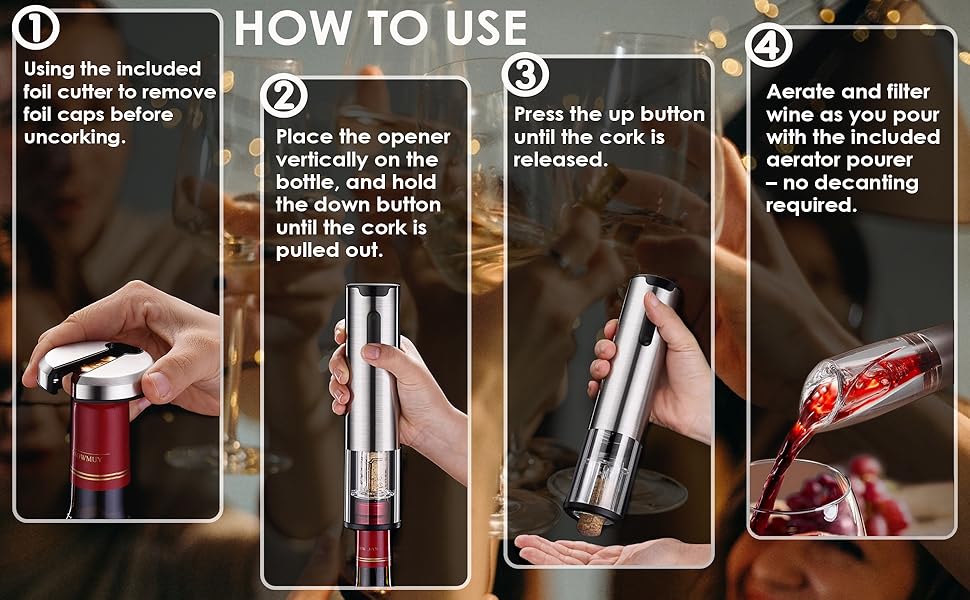 HOW TO USE

1
Using the included foil cutter to remove foil caps before uncorking.

2
Place the opener vertically on the bottle, and hold the down button until the cork is pulled out.

3
Press the up button until the cork is released.

4
Aerate and filter wine as you pour with the included aerator pourer – no decanting required.