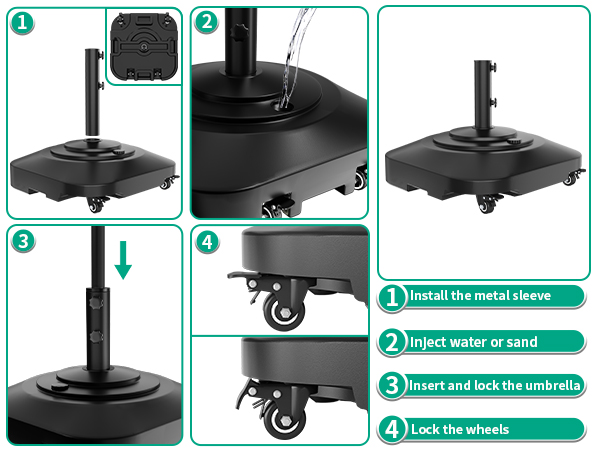 1

2

3

4

1 Install the metal sleeve

2 Inject water or sand

3 Insert and lock the umbrella

4 Lock the wheels