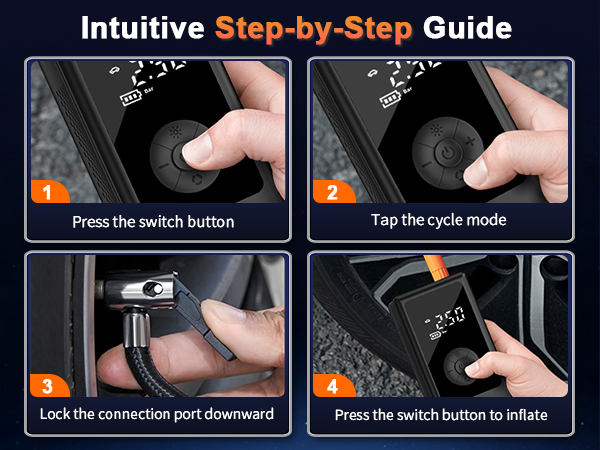 Intuitive Step-by-Step Guide

Bar

1

Press the switch button

Bar

2

Tap the cycle mode

3

Lock the connection port downward

2.50

4

Press the switch button to inflate