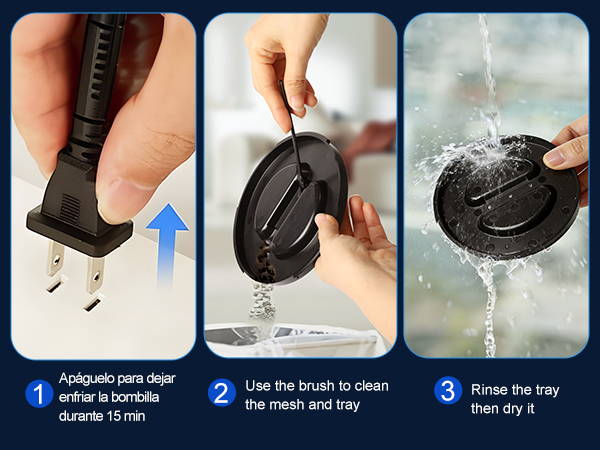 1 Apáguelo para dejar enfriar la bombilla durante 15 min

2 Use the brush to clean the mesh and tray

3 Rinse the tray then dry it