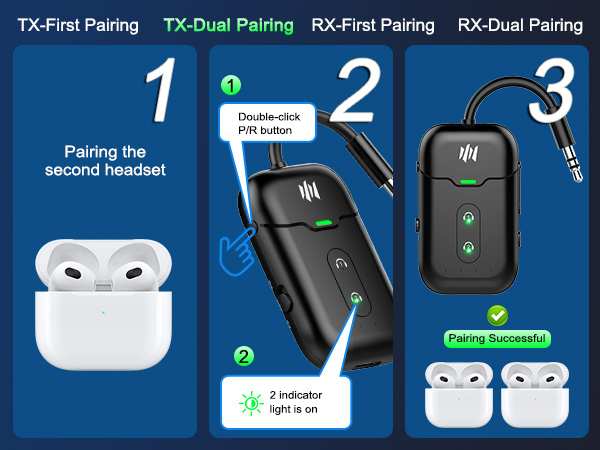 TX-First Pairing TX-Dual Pairing RX-First Pairing RX-Dual Pairing

1

Pairing the second headset

2

1

Double-click P/R button

2

2 indicator light is on

3

Pairing Successful