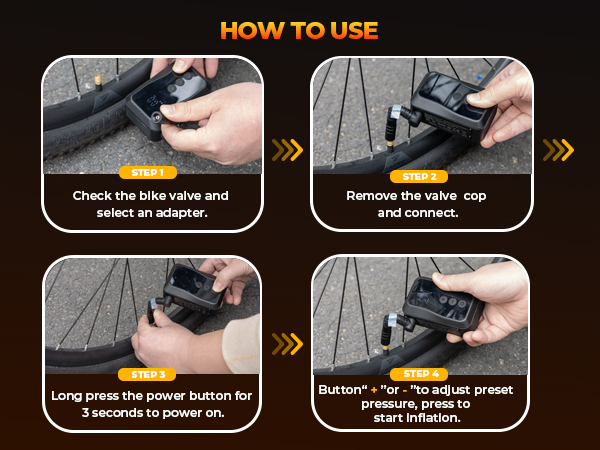 HOW TO USE

STEP 1

Check the bike valve and select an adapter.

STEP 2

Remove the valve cop and connect.

STEP 3

Long press the power button for 3 seconds to power on.

STEP 4

Button“ + ”or - ”to adjust preset pressure, press to start inflation.