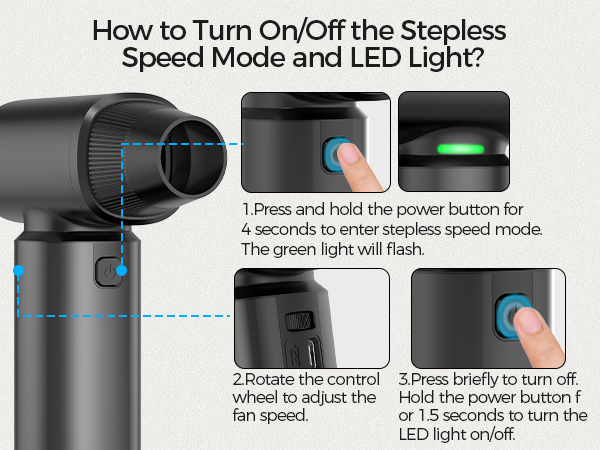 How to Turn On/Off the Stepless Speed Mode and LED Light?

1.Press and hold the power button for 4 seconds to enter stepless speed mode. The green light will flash.

2.Rotate the control wheel to adjust the fan speed.

3.Press briefly to turn off. Hold the power button f or 1.5 seconds to turn the LED light on/off.