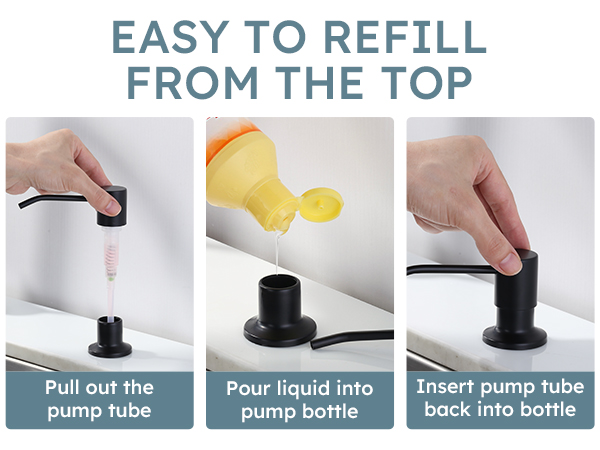 EASY TO REFILL FROM THE TOP

Pull out the pump tube

Pour liquid into pump bottle

Insert pump tube back into bottle