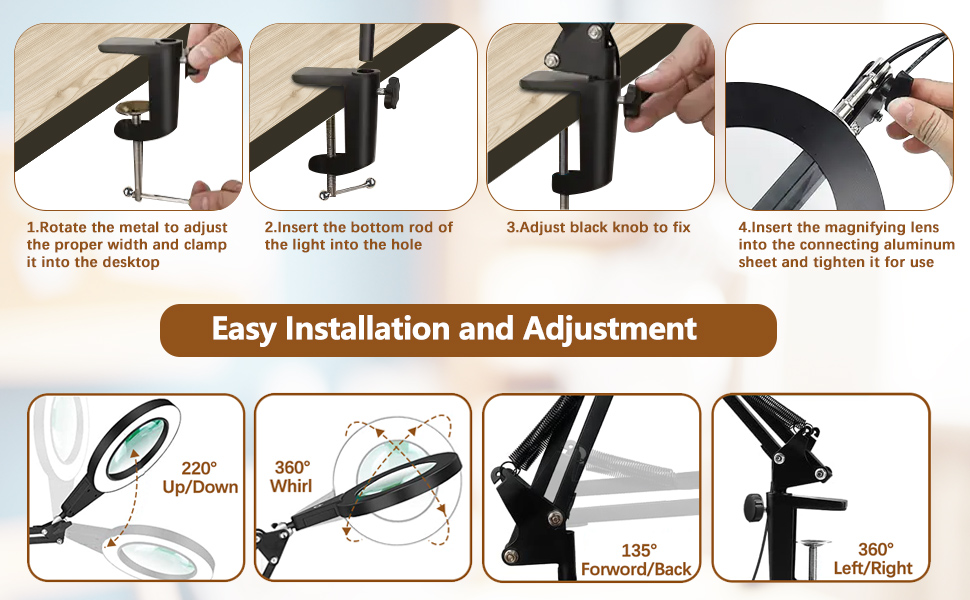 1.Rotate the metal to adjust the proper width and clamp it into the desktop

2.Insert the bottom rod of the light into the hole

3.Adjust black knob to fix

4.Insert the magnifying lens into the connecting aluminum sheet and tighten it for use

Easy Installation and Adjustment

220° Up/Down

360° Whirl

135° Forword/Back

360° Left/Right