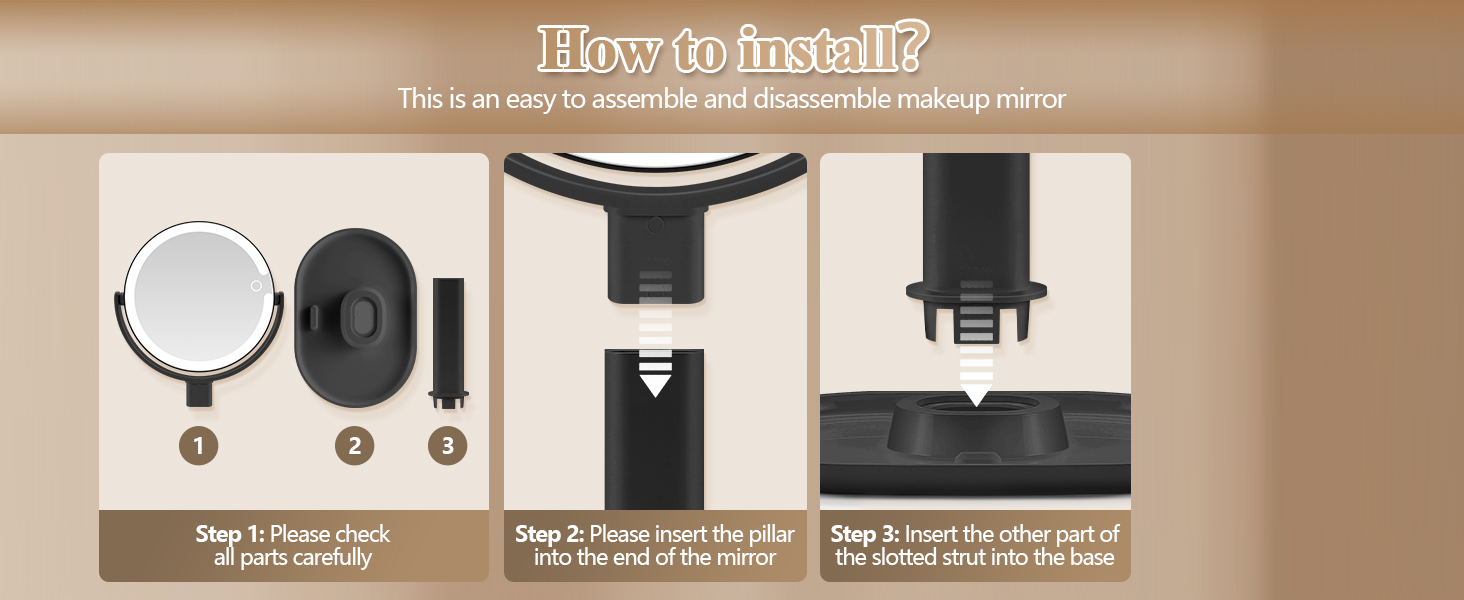 How to install?
This is an easy to assemble and disassemble makeup mirror

1
2
3

Step 1: Please check all parts carefully

Step 2: Please insert the pillar into the end of the mirror

Step 3: Insert the other part of the slotted strut into the base