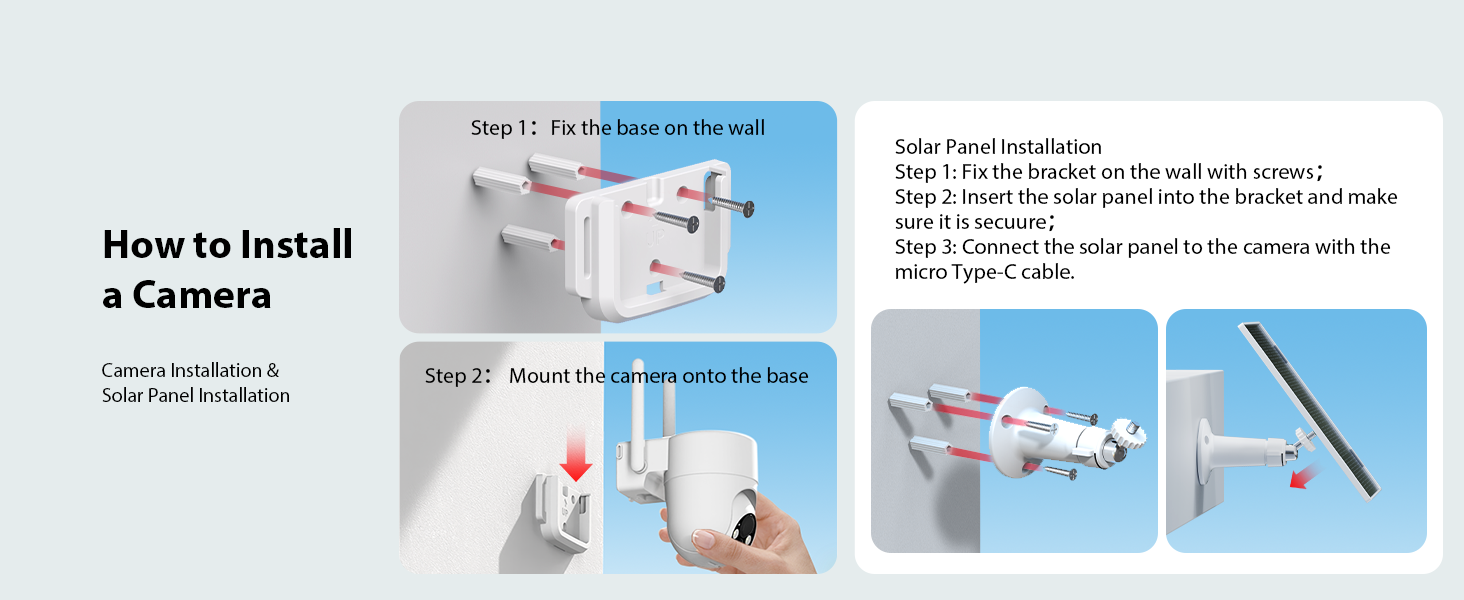 How to Install a Camera

Camera Installation & Solar Panel Installation

Step 1：Fix the base on the wall

Step 2： Mount the camera onto the base

Solar Panel Installation
Step 1: Fix the bracket on the wall with screws；
Step 2: Insert the solar panel into the bracket and make sure it is secuure；
Step 3: Connect the solar panel to the camera with the micro Type-C cable.