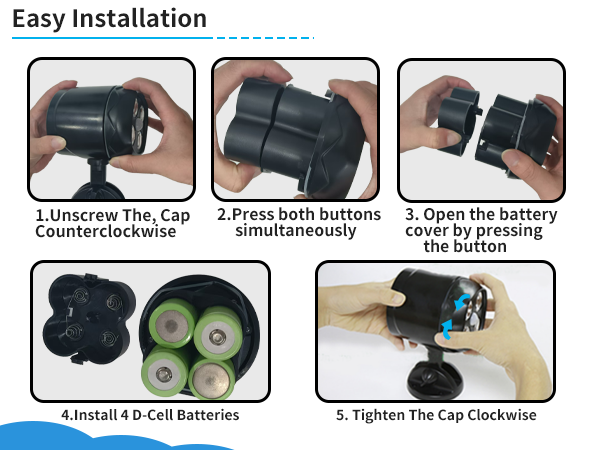 Easy Installation

1.Unscrew The, Cap Counterclockwise

2.Press both buttons simultaneously

3. Open the battery cover by pressing the button

4.Install 4 D-Cell Batteries

5. Tighten The Cap Clockwise