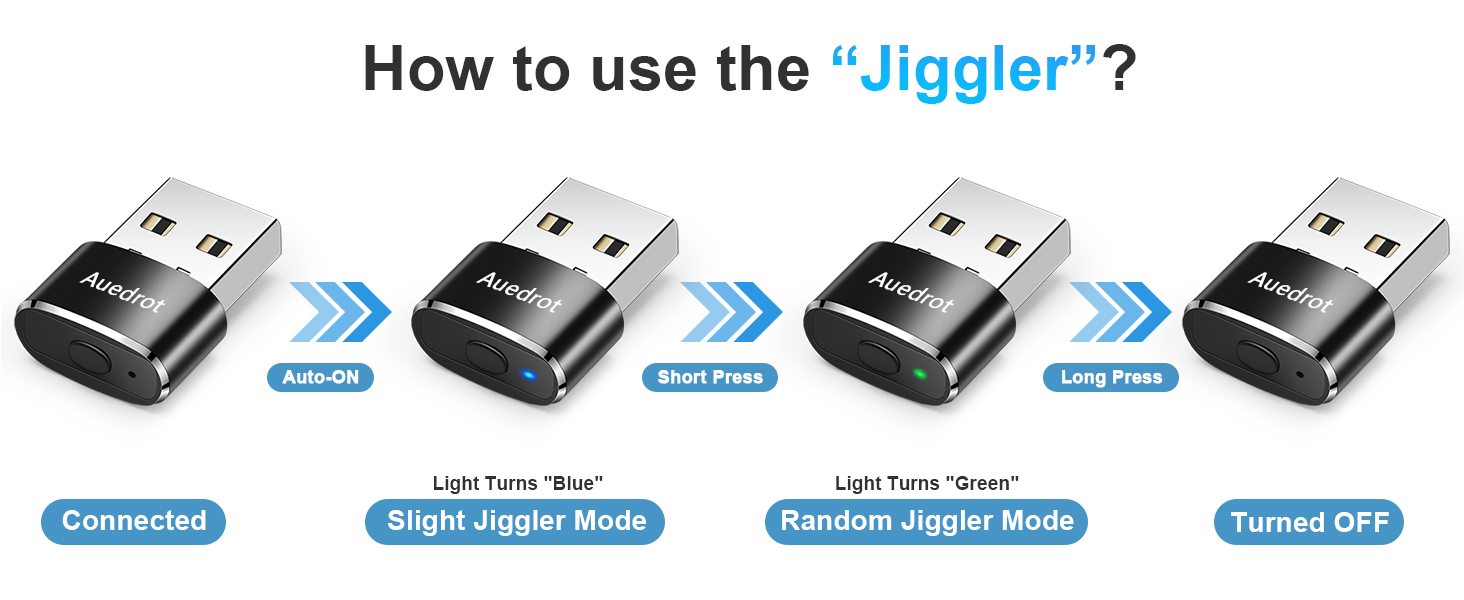 How to use the “Jiggler”?

Auedrot

Auto-ON

Auedrot

Short Press

Auedrot

Long Press

Auedrot

Connected

Light Turns "Blue"

Slight Jiggler Mode

Light Turns "Green"

Random Jiggler Mode

Turned OFF