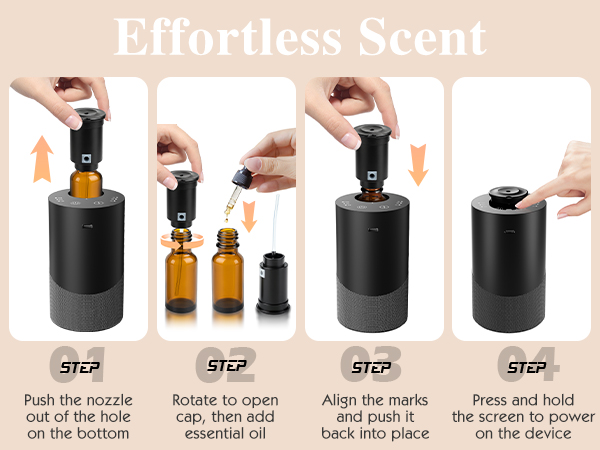 Effortless Scent

01 STEP

Push the nozzle out of the hole on the bottom

02 STEP

Rotate to open cap, then add essential oil

03 STEP

Align the marks and push it back into place

04 STEP

Press and hold the screen to power on the device