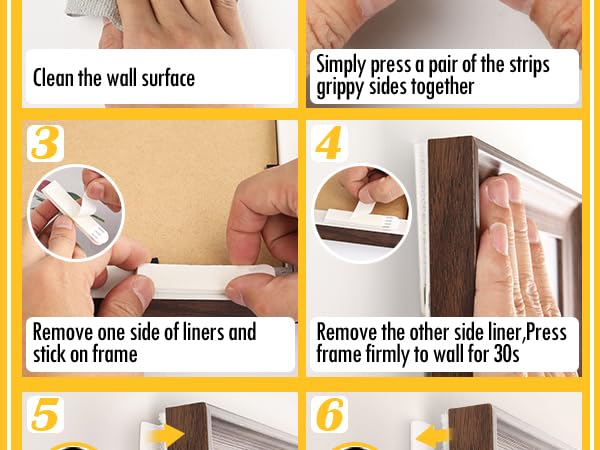 Clean the wall surface

Simply press a pair of the strips grippy sides together

3

Remove one side of liners and stick on frame

4

Remove the other side liner,Press frame firmly to wall for 30s

5

6