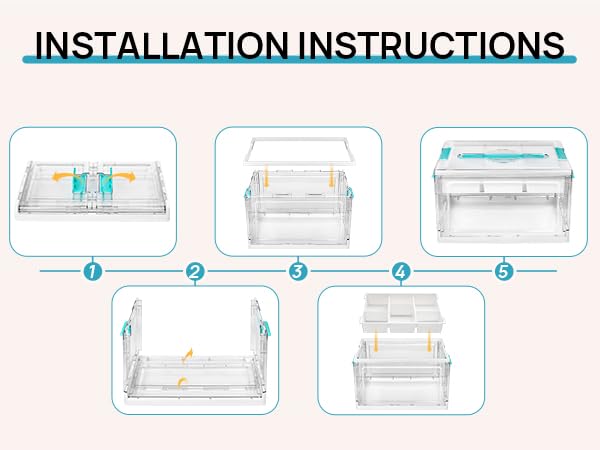 INSTALLATION INSTRUCTIONS

1

2

3

4

5