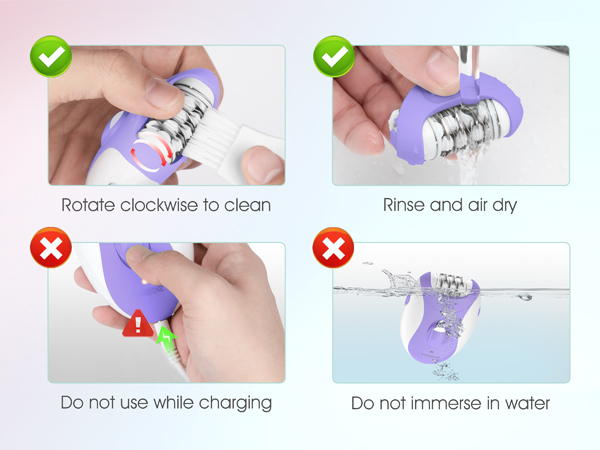 Rotate clockwise to clean

Rinse and air dry

Do not use while charging

Do not immerse in water