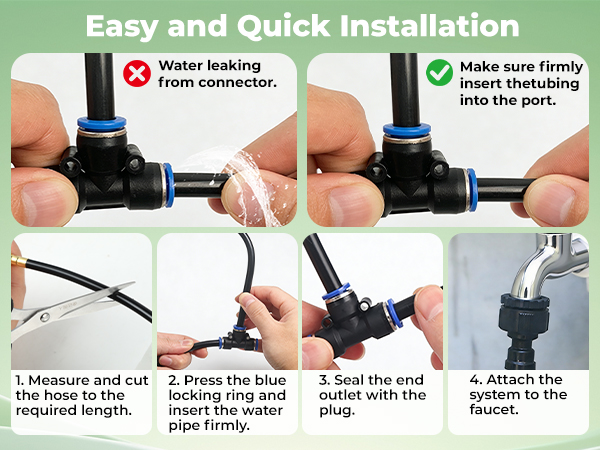 Easy and Quick Installation

Water leaking from connector.

Make sure firmly insert thetubing into the port.

1. Measure and cut the hose to the required length.

2. Press the blue locking ring and insert the water pipe firmly.

3. Seal the end outlet with the plug.

4. Attach the system to the faucet.