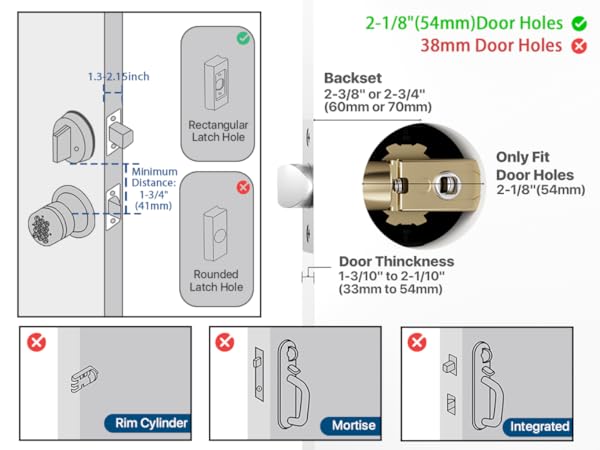 1.3-2.15inch

Rectangular Latch Hole

Minimum Distance: 1-3/4" (41mm)

Rounded Latch Hole

2-1/8"(54mm)Door Holes

38mm Door Holes

Backset
2-3/8" or 2-3/4"
(60mm or 70mm)

Only Fit Door Holes
2-1/8"(54mm)

Door Thinckness
1-3/10" to 2-1/10"
(33mm to 54mm)

Rim Cylinder

Mortise

Integrated