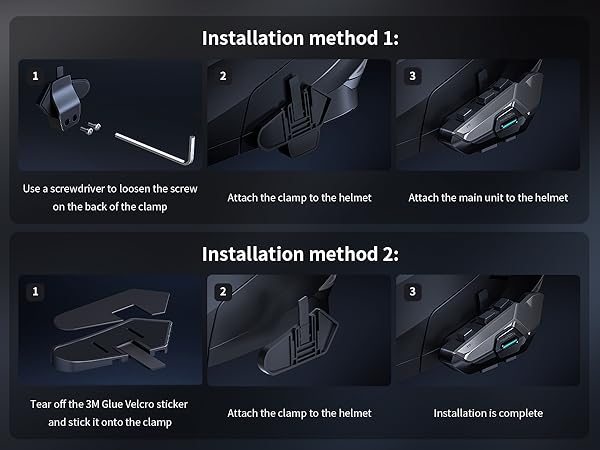 Installation method 1:

1

Use a screwdriver to loosen the screw on the back of the clamp

2

Attach the clamp to the helmet

3

Attach the main unit to the helmet

Installation method 2:

1

Tear off the 3M Glue Velcro sticker and stick it onto the clamp

2

Attach the clamp to the helmet

3

Installation is complete