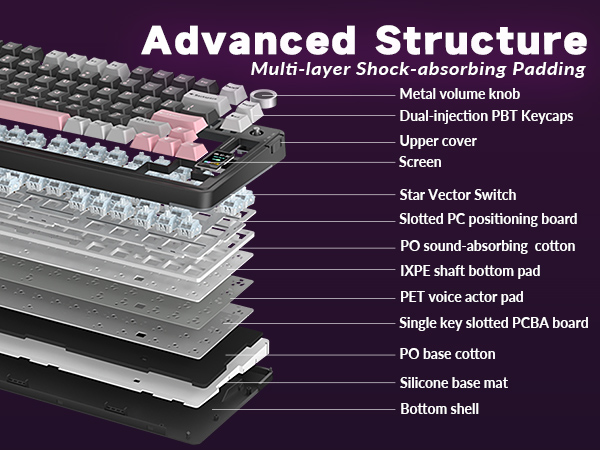 Advanced Structure
Multi-layer Shock-absorbing Padding

Metal volume knob
Dual-injection PBT Keycaps
Upper cover
Screen
Star Vector Switch
Slotted PC positioning board
PO sound-absorbing cotton
IXPE shaft bottom pad
PET voice actor pad
Single key slotted PCBA board
PO base cotton
Silicone base mat
Bottom shell