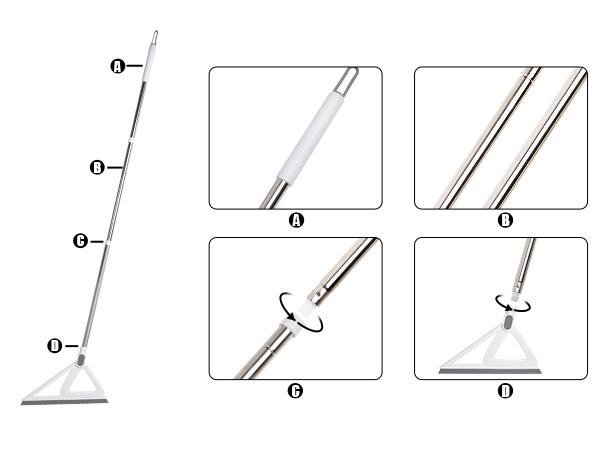 A
B
C
D
A
B
C
D