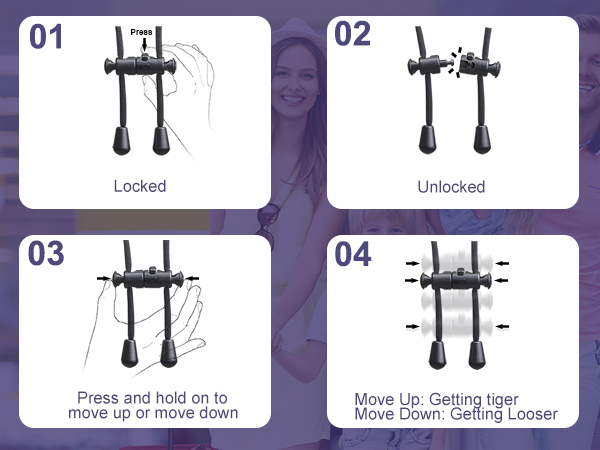 01

Press

Locked

02

Unlocked

03

Press and hold on to move up or move down

04

Move Up: Getting tiger
Move Down: Getting Looser