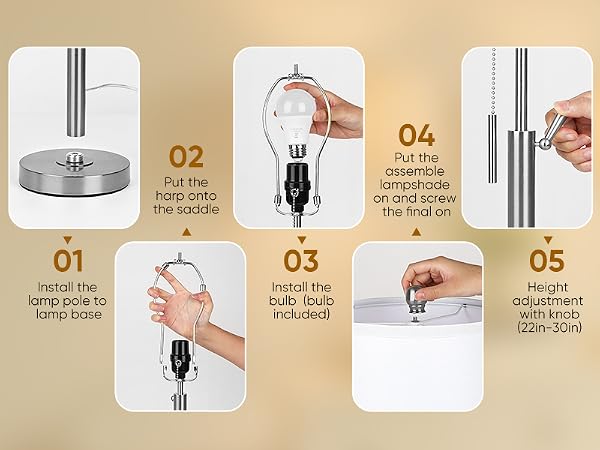 01
Install the lamp pole to lamp base

02
Put the harp onto the saddle

03
Install the bulb (bulb included)

04
Put the assemble lampshade on and screw the final on

05
Height adjustment with knob (22in-30in)