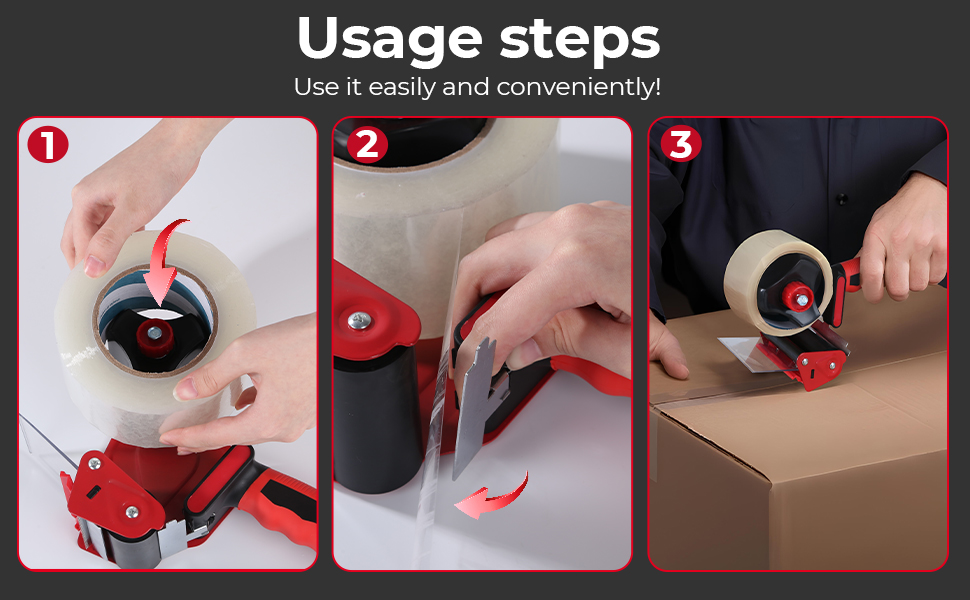 Usage steps
Use it easily and conveniently!

1

2

3