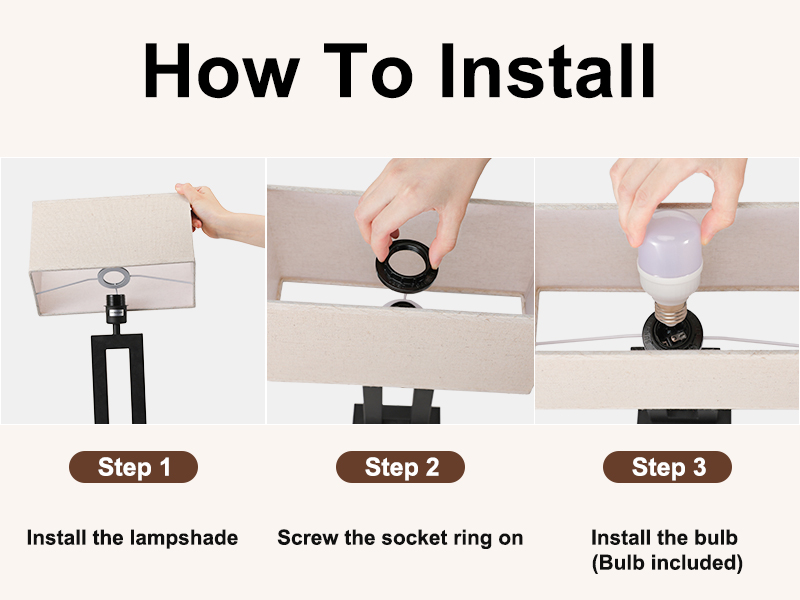 How To Install

Step 1

Install the lampshade

Step 2

Screw the socket ring on

Step 3

Install the bulb (Bulb included)