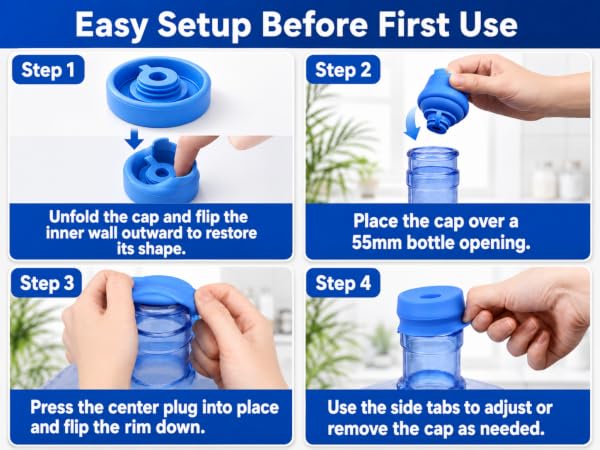 Easy Setup Before First Use

Step 1

Unfold the cap and flip the inner wall outward to restore its shape.

Step 2

Place the cap over a 55mm bottle opening.

Step 3

Press the center plug into place and flip the rim down.

Step 4

Use the side tabs to adjust or remove the cap as needed.