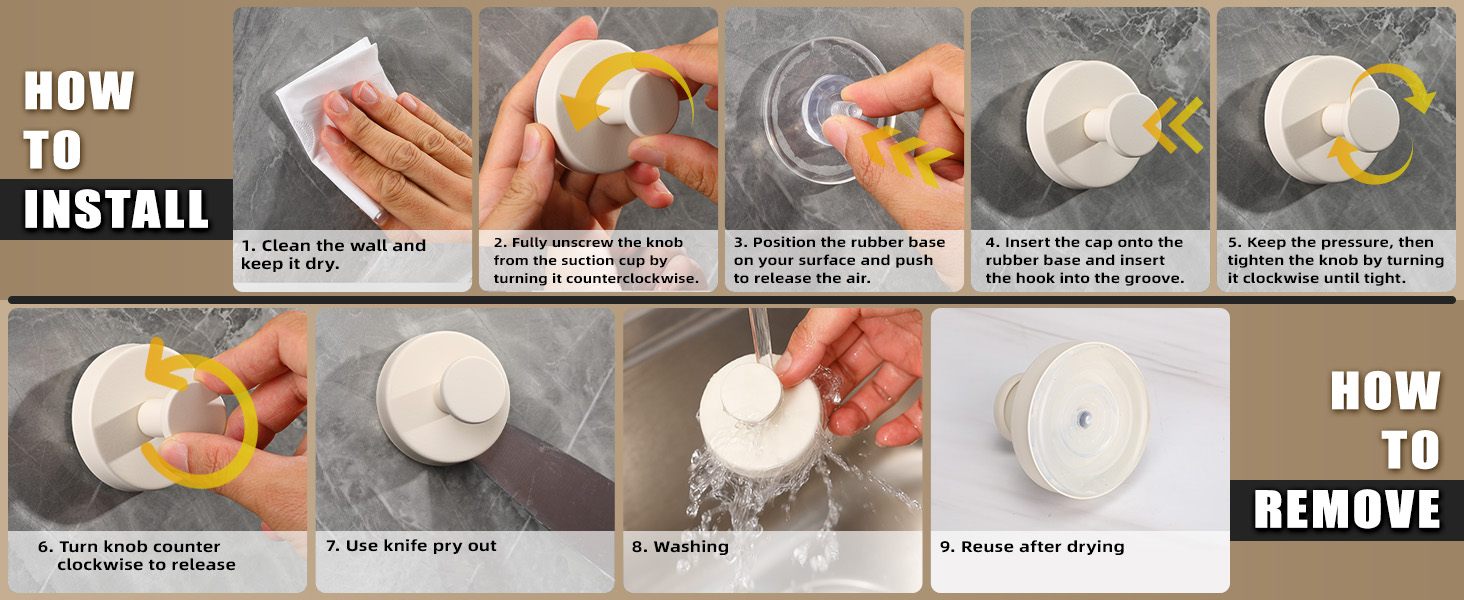 HOW TO INSTALL

1. Clean the wall and keep it dry.

2. Fully unscrew the knob from the suction cup by turning it counterclockwise.

3. Position the rubber base on your surface and push to release the air.

4. Insert the cap onto the rubber base and insert the hook into the groove.

5. Keep the pressure, then tighten the knob by turning it clockwise until tight.

6. Turn knob counter clockwise to release

7. Use knife pry out

8. Washing

9. Reuse after drying

HOW TO REMOVE