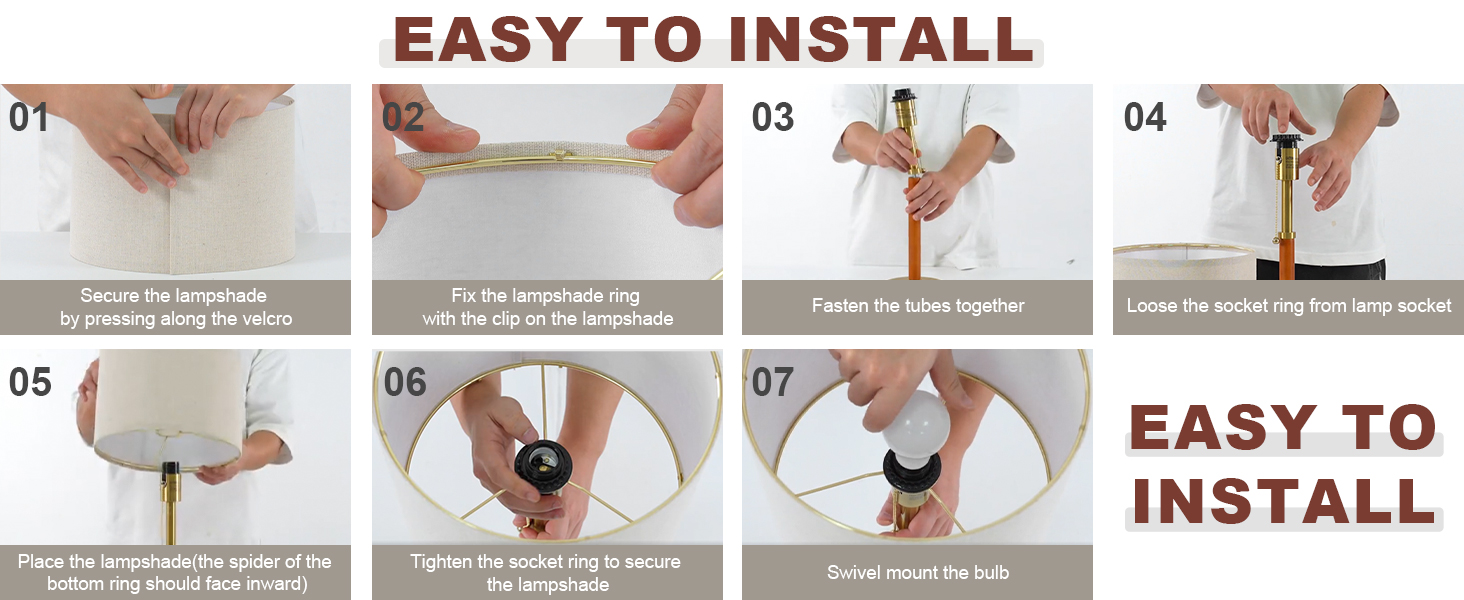 EASY TO INSTALL

01

Secure the lampshade by pressing along the velcro

02

Fix the lampshade ring with the clip on the lampshade

03

Fasten the tubes together

04

Loose the socket ring from lamp socket

05

Place the lampshade(the spider of the bottom ring should face inward)

06

Tighten the socket ring to secure the lampshade

07

Swivel mount the bulb

EASY TO INSTALL