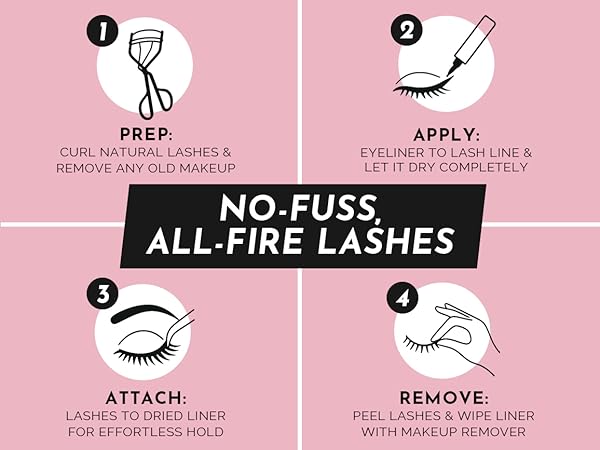 1

PREP:
CURL NATURAL LASHES & REMOVE ANY OLD MAKEUP

2

APPLY:
EYELINER TO LASH LINE & LET IT DRY COMPLETELY

NO-FUSS, ALL-FIRE LASHES

3

ATTACH:
LASHES TO DRIED LINER FOR EFFORTLESS HOLD

4

REMOVE:
PEEL LASHES & WIPE LINER WITH MAKEUP REMOVER