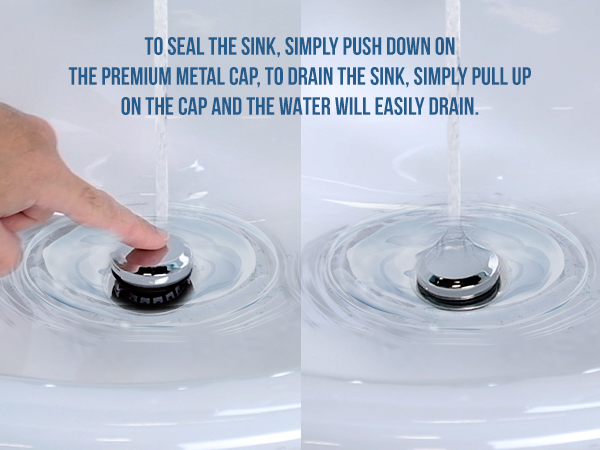 TO SEAL THE SINK, SIMPLY PUSH DOWN ON THE PREMIUM METAL CAP, TO DRAIN THE SINK, SIMPLY PULL UP ON THE CAP AND THE WATER WILL EASILY DRAIN.