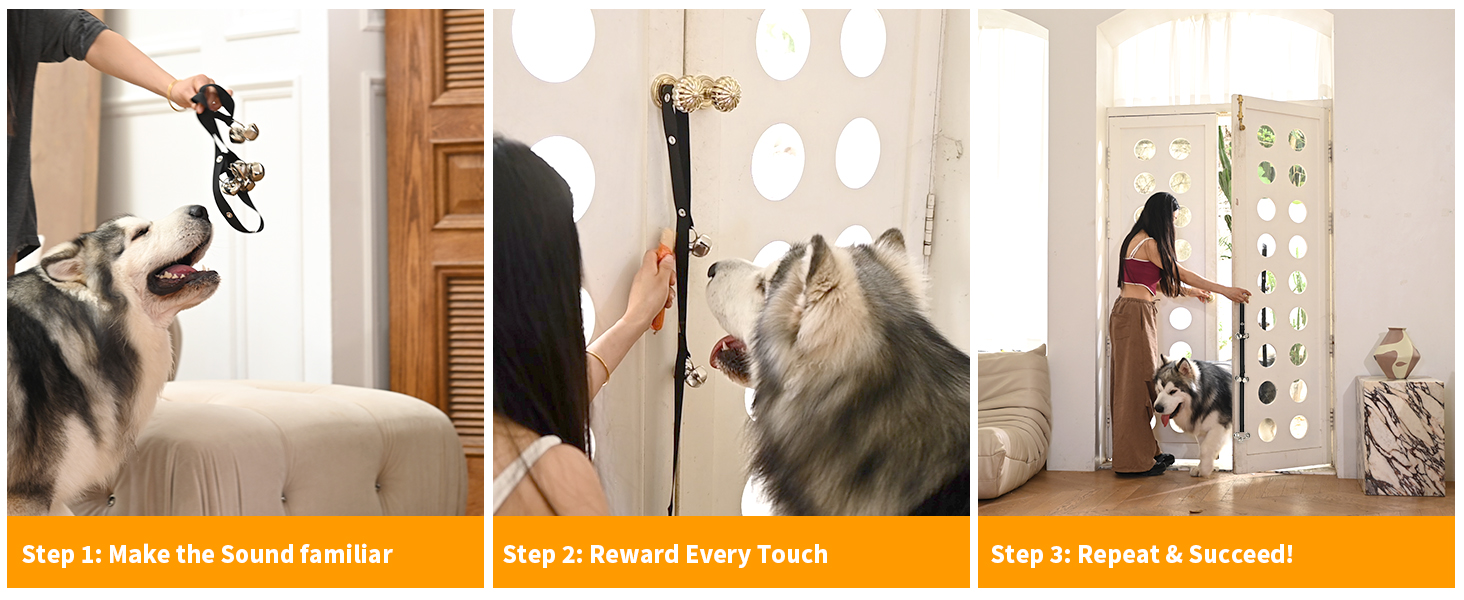 Step 1: Make the Sound familiar

Step 2: Reward Every Touch

Step 3: Repeat & Succeed!