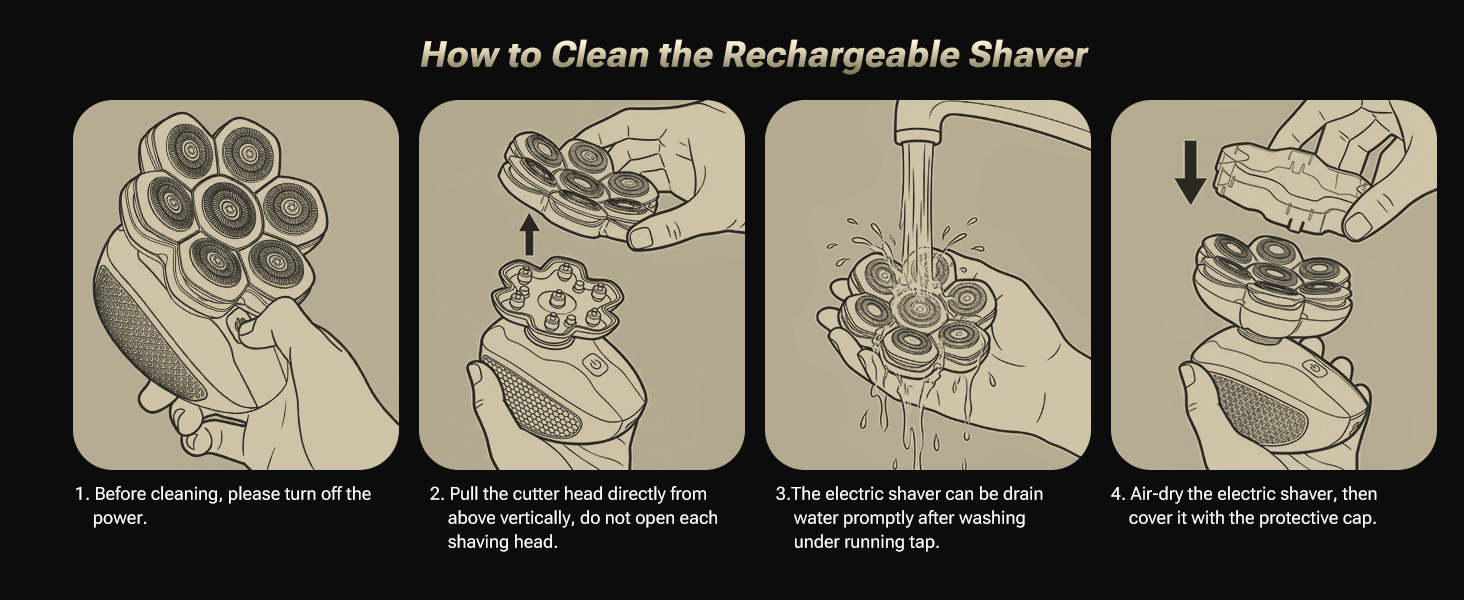 How to Clean the Rechargeable Shaver

1. Before cleaning, please turn off the power.

2. Pull the cutter head directly from above vertically, do not open each shaving head.

3.The electric shaver can be drain water promptly after washing under running tap.

4. Air-dry the electric shaver, then cover it with the protective cap.