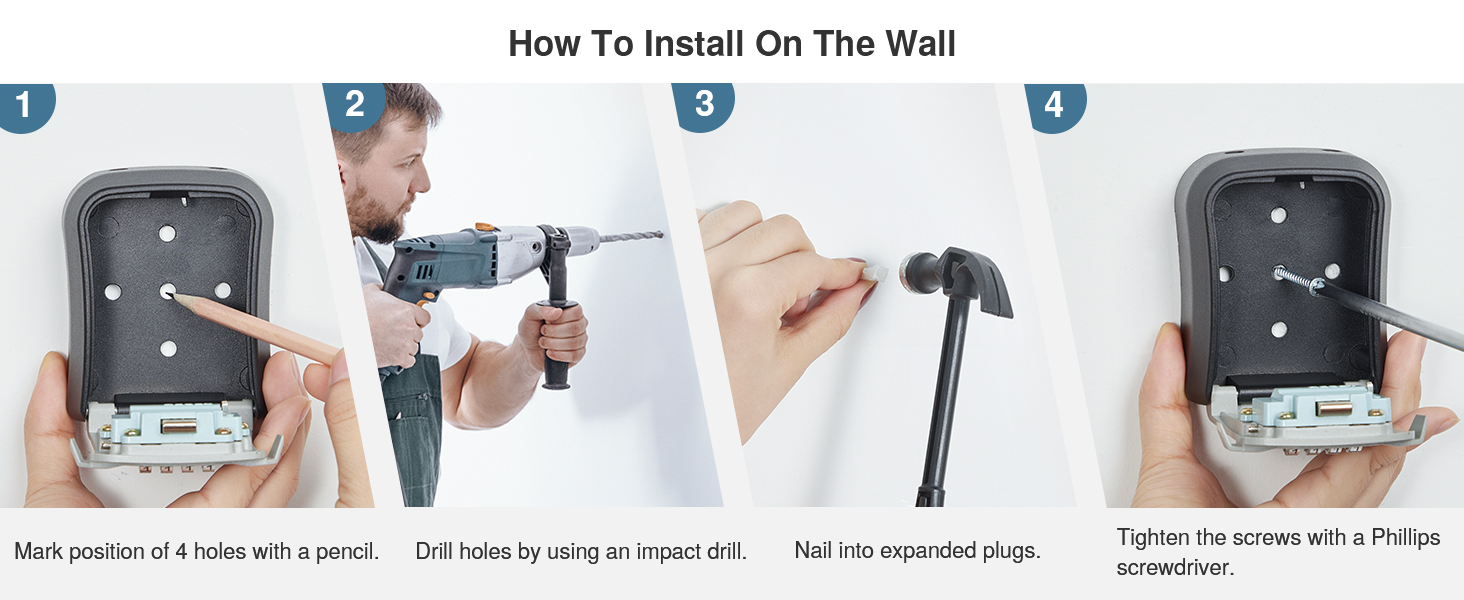 How To Install On The Wall

1

Mark position of 4 holes with a pencil.

2

Drill holes by using an impact drill.

3

Nail into expanded plugs.

4

Tighten the screws with a Phillips screwdriver.